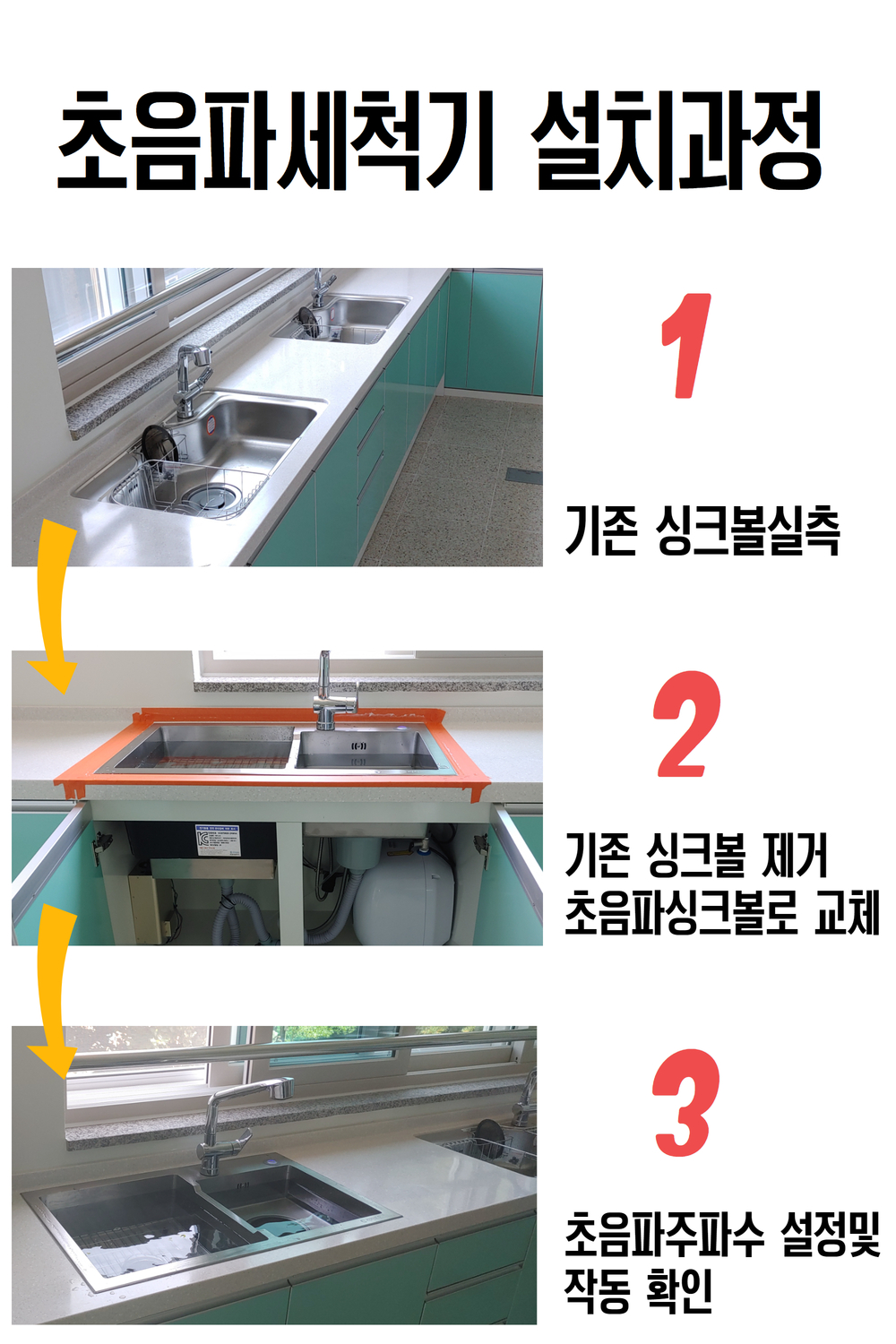 초음파세척기 설치과정

1

기존 싱크볼실측

2

기존 싱크볼 제거
초음파싱크볼로 교체

3

초음파주파수 설정및
작동 확인